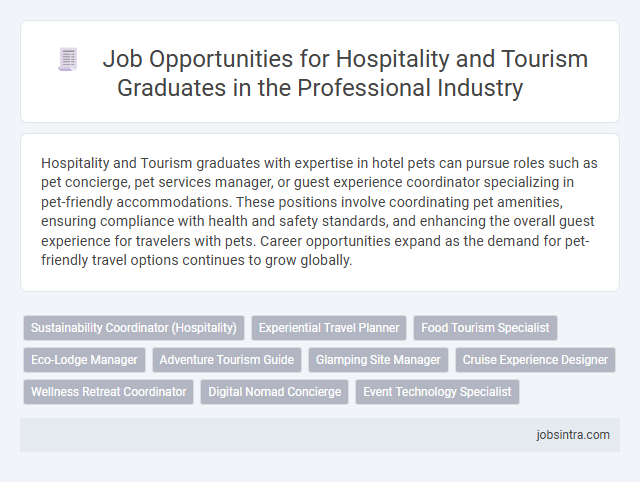 Job Opportunities for Hospitality and Tourism Graduates in the Professional Industry

Hospitality and Tourism graduates with expertise in hotel pets can pursue roles such as pet concierge, pet services manager, or guest experience coordinator specializing in pet-friendly accommodations. These positions involve coordinating pet amenities, ensuring compliance with health and safety standards, and enhancing the overall guest experience for travelers with pets. Career opportunities expand as the demand for pet-friendly travel options continues to grow globally.

Sustainability Coordinator (Hospitality)
Experiential Travel Planner
Food Tourism Specialist
Eco-Lodge Manager
Adventure Tourism Guide
Glamping Site Manager
Cruise Experience Designer
Wellness Retreat Coordinator
Digital Nomad Concierge
Event Technology Specialist

jobsintra.com