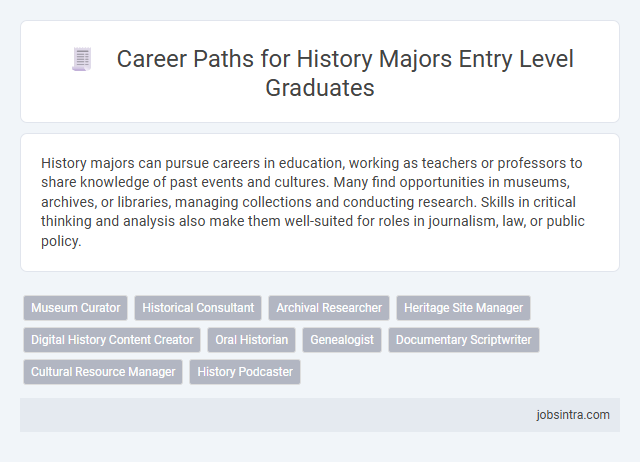 Career Paths for History Majors Entry Level Graduates

History majors can pursue careers in education, working as teachers or professors to share knowledge of past events and cultures. Many find opportunities in museums, archives, or libraries, managing collections and conducting research. Skills in critical thinking and analysis also make them well-suited for roles in journalism, law, or public policy.

Museum Curator
Historical Consultant
Archival Researcher
Heritage Site Manager
Digital History Content Creator
Oral Historian
Genealogist
Documentary Scriptwriter
Cultural Resource Manager
History Podcaster

jobsintra.com