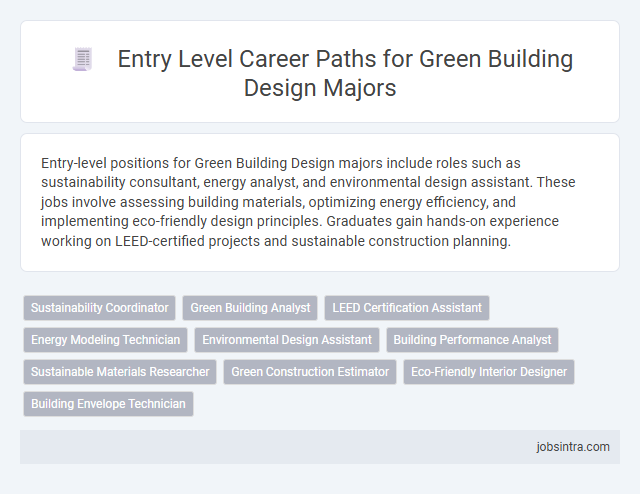 Entry Level Career Paths for Green Building Design Majors

Entry-level positions for Green Building Design majors include roles such as sustainability consultant, energy analyst, and environmental design assistant. These jobs involve assessing building materials, optimizing energy efficiency, and implementing eco-friendly design principles. Graduates gain hands-on experience working on LEED-certified projects and sustainable construction planning.

Sustainability Coordinator
Green Building Analyst
LEED Certification Assistant
Energy Modeling Technician
Environmental Design Assistant
Building Performance Analyst
Sustainable Materials Researcher
Green Construction Estimator
Eco-Friendly Interior Designer
Building Envelope Technician

jobsintra.com