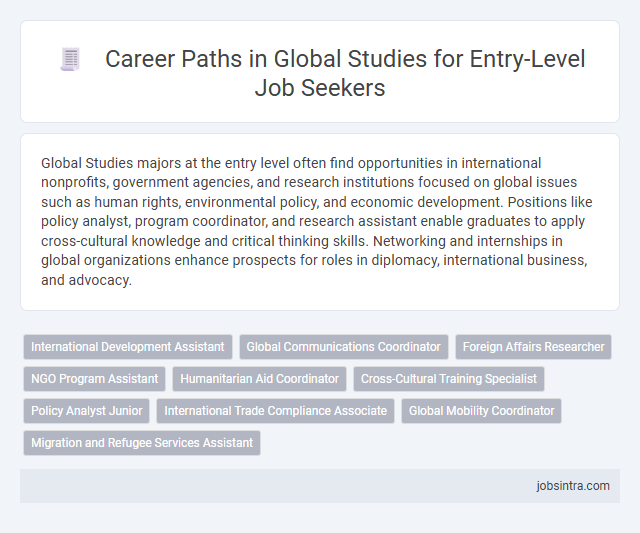 Career Paths in Global Studies for Entry-Level Job Seekers

Global Studies majors at the entry level often find opportunities in international nonprofits, government agencies, and research institutions focused on global issues such as human rights, environmental policy, and economic development. Positions like policy analyst, program coordinator, and research assistant enable graduates to apply cross-cultural knowledge and critical thinking skills. Networking and internships in global organizations enhance prospects for roles in diplomacy, international business, and advocacy.

International Development Assistant
Global Communications Coordinator
Foreign Affairs Researcher
NGO Program Assistant
Humanitarian Aid Coordinator
Cross-Cultural Training Specialist
Policy Analyst Junior
International Trade Compliance Associate
Global Mobility Coordinator
Migration and Refugee Services Assistant

jobsintra.com