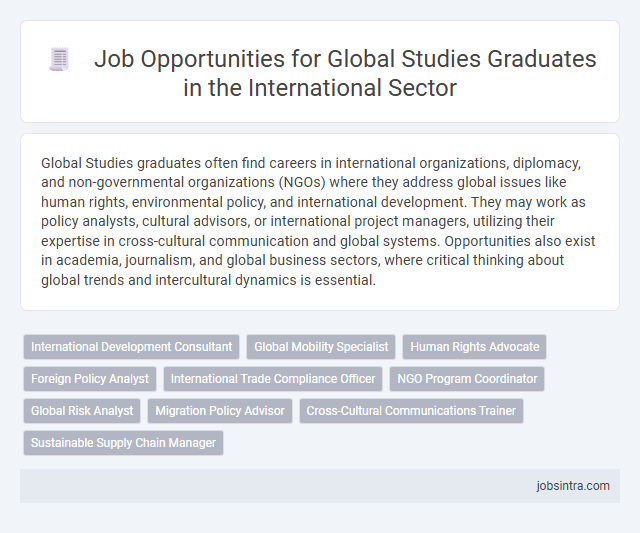 Job Opportunities for Global Studies Graduates in the International Sector

Global Studies graduates often find careers in international organizations, diplomacy, and non-governmental organizations (NGOs) where they address global issues like human rights, environmental policy, and international development. They may work as policy analysts, cultural advisors, or international project managers, utilizing their expertise in cross-cultural communication and global systems. Opportunities also exist in academia, journalism, and global business sectors, where critical thinking about global trends and intercultural dynamics is essential.

International Development Consultant
Global Mobility Specialist
Human Rights Advocate
Foreign Policy Analyst
International Trade Compliance Officer
NGO Program Coordinator
Global Risk Analyst
Migration Policy Advisor
Cross-Cultural Communications Trainer
Sustainable Supply Chain Manager

jobsintra.com