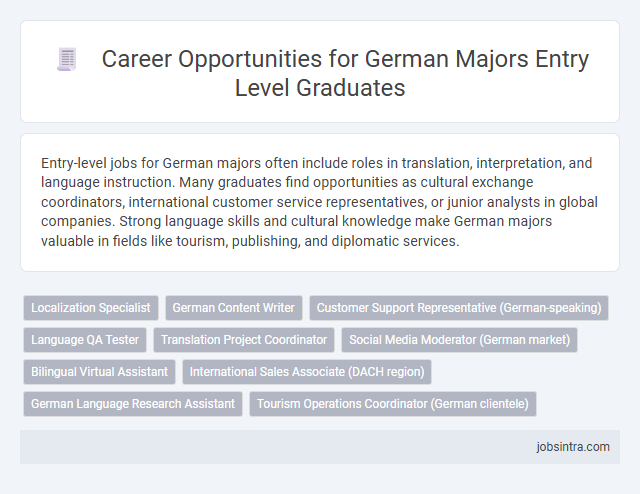 Career Opportunities for German Majors Entry Level Graduates

Entry-level jobs for German majors often include roles in translation, interpretation, and language instruction. Many graduates find opportunities as cultural exchange coordinators, international customer service representatives, or junior analysts in global companies. Strong language skills and cultural knowledge make German majors valuable in fields like tourism, publishing, and diplomatic services.

Localization Specialist
German Content Writer
Customer Support Representative (German-speaking)
Language QA Tester
Translation Project Coordinator
Social Media Moderator (German market)
Bilingual Virtual Assistant
International Sales Associate (DACH region)
German Language Research Assistant
Tourism Operations Coordinator (German clientele)

jobsintra.com