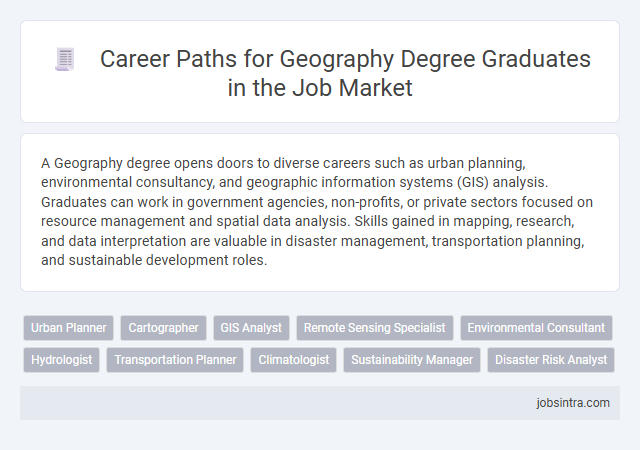 Career Paths for Geography Degree Graduates in the Job Market

A Geography degree opens doors to diverse careers such as urban planning, environmental consultancy, and geographic information systems (GIS) analysis. Graduates can work in government agencies, non-profits, or private sectors focused on resource management and spatial data analysis. Skills gained in mapping, research, and data interpretation are valuable in disaster management, transportation planning, and sustainable development roles.

Urban Planner
Cartographer
GIS Analyst
Remote Sensing Specialist
Environmental Consultant
Hydrologist
Transportation Planner
Climatologist
Sustainability Manager
Disaster Risk Analyst

jobsintra.com