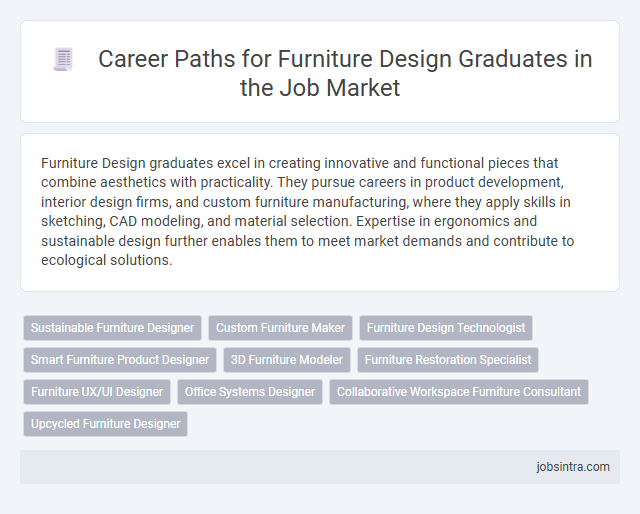 Career Paths for Furniture Design Graduates in the Job Market

Furniture Design graduates excel in creating innovative and functional pieces that combine aesthetics with practicality. They pursue careers in product development, interior design firms, and custom furniture manufacturing, where they apply skills in sketching, CAD modeling, and material selection. Expertise in ergonomics and sustainable design further enables them to meet market demands and contribute to ecological solutions.

Sustainable Furniture Designer
Custom Furniture Maker
Furniture Design Technologist
Smart Furniture Product Designer
3D Furniture Modeler
Furniture Restoration Specialist
Furniture UX/UI Designer
Office Systems Designer
Collaborative Workspace Furniture Consultant
Upcycled Furniture Designer

jobsintra.com