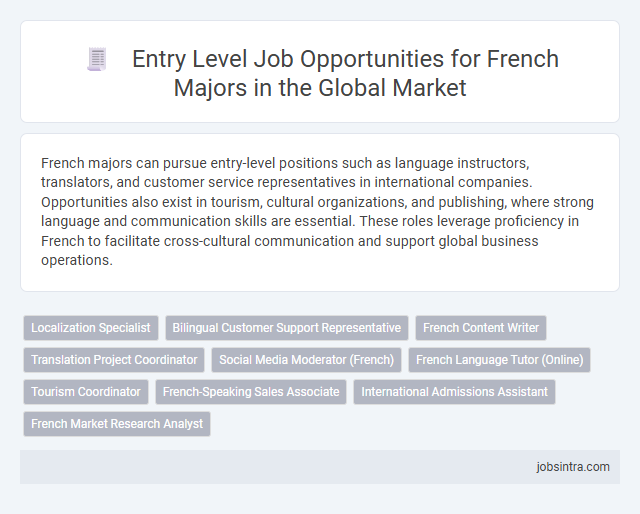 Entry Level Job Opportunities for French Majors in the Global Market

French majors can pursue entry-level positions such as language instructors, translators, and customer service representatives in international companies. Opportunities also exist in tourism, cultural organizations, and publishing, where strong language and communication skills are essential. These roles leverage proficiency in French to facilitate cross-cultural communication and support global business operations.

Localization Specialist
Bilingual Customer Support Representative
French Content Writer
Translation Project Coordinator
Social Media Moderator (French)
French Language Tutor (Online)
Tourism Coordinator
French-Speaking Sales Associate
International Admissions Assistant
French Market Research Analyst

jobsintra.com