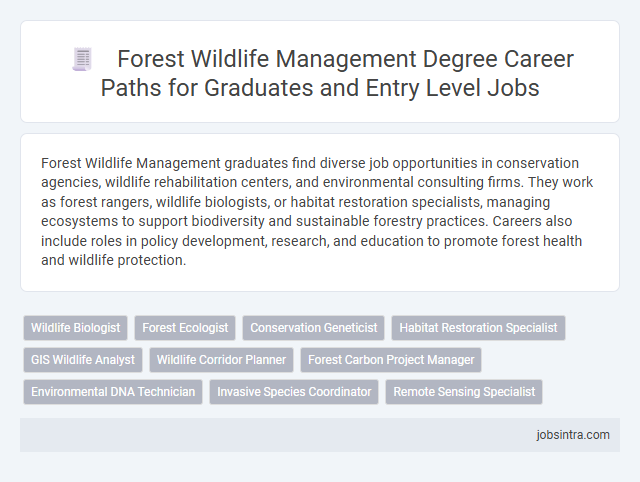 Forest Wildlife Management Degree Career Paths for Graduates and Entry Level Jobs

Forest Wildlife Management graduates find diverse job opportunities in conservation agencies, wildlife rehabilitation centers, and environmental consulting firms. They work as forest rangers, wildlife biologists, or habitat restoration specialists, managing ecosystems to support biodiversity and sustainable forestry practices. Careers also include roles in policy development, research, and education to promote forest health and wildlife protection.

Wildlife Biologist
Forest Ecologist
Conservation Geneticist
Habitat Restoration Specialist
GIS Wildlife Analyst
Wildlife Corridor Planner
Forest Carbon Project Manager
Environmental DNA Technician
Invasive Species Coordinator
Remote Sensing Specialist

jobsintra.com