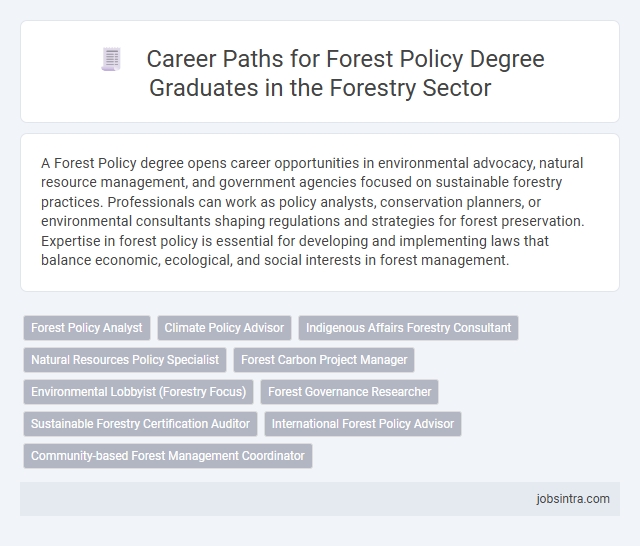 Career Paths for Forest Policy Degree Graduates in the Forestry Sector

A Forest Policy degree opens career opportunities in environmental advocacy, natural resource management, and government agencies focused on sustainable forestry practices. Professionals can work as policy analysts, conservation planners, or environmental consultants shaping regulations and strategies for forest preservation. Expertise in forest policy is essential for developing and implementing laws that balance economic, ecological, and social interests in forest management.

Forest Policy Analyst
Climate Policy Advisor
Indigenous Affairs Forestry Consultant
Natural Resources Policy Specialist
Forest Carbon Project Manager
Environmental Lobbyist (Forestry Focus)
Forest Governance Researcher
Sustainable Forestry Certification Auditor
International Forest Policy Advisor
Community-based Forest Management Coordinator

jobsintra.com