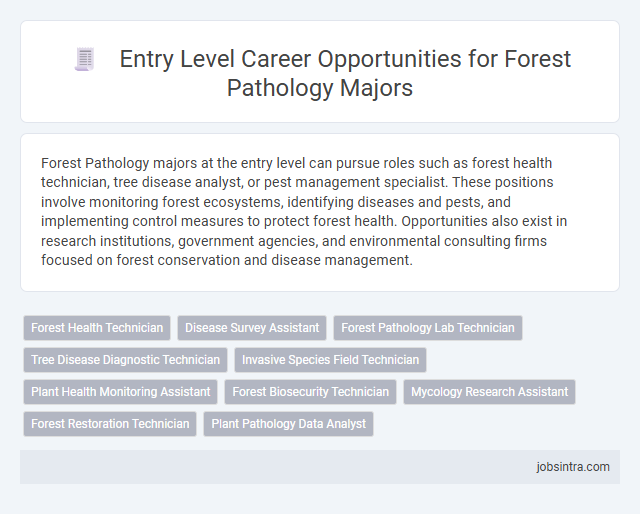 Entry Level Career Opportunities for Forest Pathology Majors

Forest Pathology majors at the entry level can pursue roles such as forest health technician, tree disease analyst, or pest management specialist. These positions involve monitoring forest ecosystems, identifying diseases and pests, and implementing control measures to protect forest health. Opportunities also exist in research institutions, government agencies, and environmental consulting firms focused on forest conservation and disease management.

Forest Health Technician
Disease Survey Assistant
Forest Pathology Lab Technician
Tree Disease Diagnostic Technician
Invasive Species Field Technician
Plant Health Monitoring Assistant
Forest Biosecurity Technician
Mycology Research Assistant
Forest Restoration Technician
Plant Pathology Data Analyst

jobsintra.com