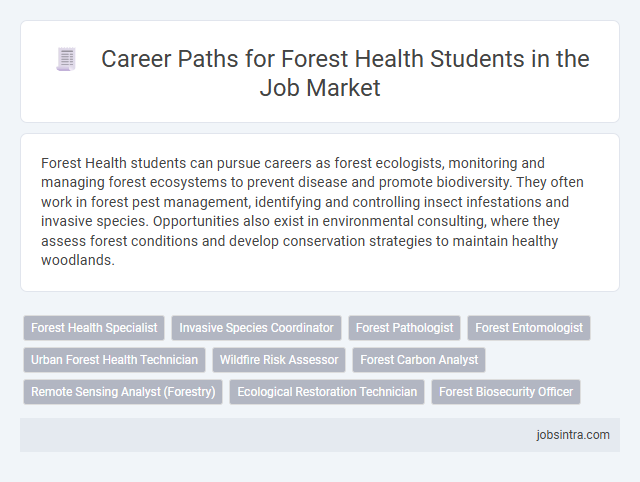 Career Paths for Forest Health Students in the Job Market

Forest Health students can pursue careers as forest ecologists, monitoring and managing forest ecosystems to prevent disease and promote biodiversity. They often work in forest pest management, identifying and controlling insect infestations and invasive species. Opportunities also exist in environmental consulting, where they assess forest conditions and develop conservation strategies to maintain healthy woodlands.

Forest Health Specialist
Invasive Species Coordinator
Forest Pathologist
Forest Entomologist
Urban Forest Health Technician
Wildfire Risk Assessor
Forest Carbon Analyst
Remote Sensing Analyst (Forestry)
Ecological Restoration Technician
Forest Biosecurity Officer

jobsintra.com