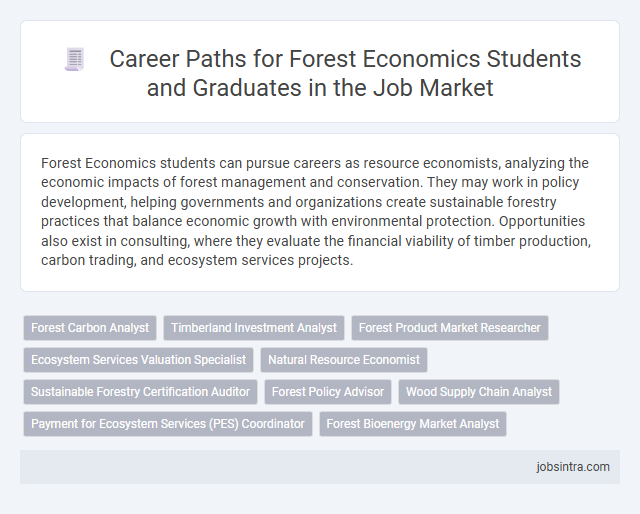 Career Paths for Forest Economics Students and Graduates in the Job Market

Forest Economics students can pursue careers as resource economists, analyzing the economic impacts of forest management and conservation. They may work in policy development, helping governments and organizations create sustainable forestry practices that balance economic growth with environmental protection. Opportunities also exist in consulting, where they evaluate the financial viability of timber production, carbon trading, and ecosystem services projects.

Forest Carbon Analyst
Timberland Investment Analyst
Forest Product Market Researcher
Ecosystem Services Valuation Specialist
Natural Resource Economist
Sustainable Forestry Certification Auditor
Forest Policy Advisor
Wood Supply Chain Analyst
Payment for Ecosystem Services (PES) Coordinator
Forest Bioenergy Market Analyst

jobsintra.com