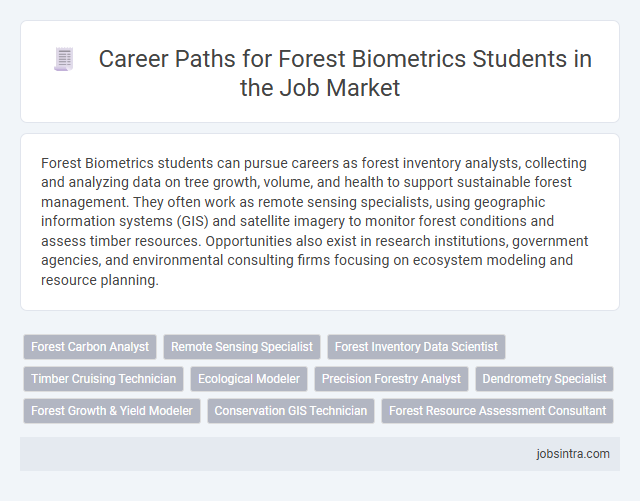 Career Paths for Forest Biometrics Students in the Job Market

Forest Biometrics students can pursue careers as forest inventory analysts, collecting and analyzing data on tree growth, volume, and health to support sustainable forest management. They often work as remote sensing specialists, using geographic information systems (GIS) and satellite imagery to monitor forest conditions and assess timber resources. Opportunities also exist in research institutions, government agencies, and environmental consulting firms focusing on ecosystem modeling and resource planning.

Forest Carbon Analyst
Remote Sensing Specialist
Forest Inventory Data Scientist
Timber Cruising Technician
Ecological Modeler
Precision Forestry Analyst
Dendrometry Specialist
Forest Growth & Yield Modeler
Conservation GIS Technician
Forest Resource Assessment Consultant

jobsintra.com