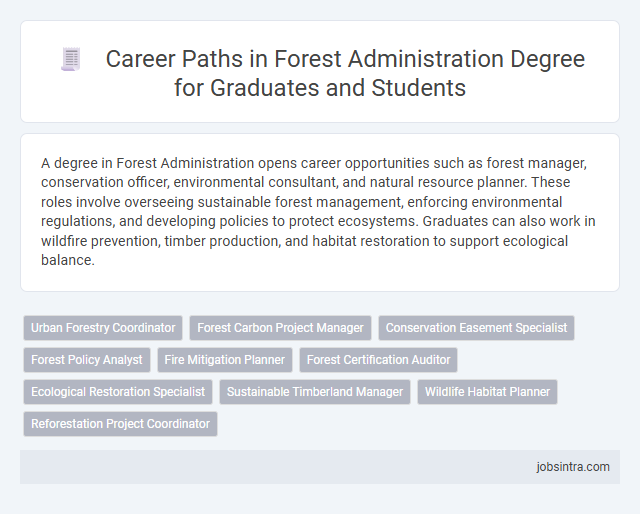 Career Paths in Forest Administration Degree for Graduates and Students

A degree in Forest Administration opens career opportunities such as forest manager, conservation officer, environmental consultant, and natural resource planner. These roles involve overseeing sustainable forest management, enforcing environmental regulations, and developing policies to protect ecosystems. Graduates can also work in wildfire prevention, timber production, and habitat restoration to support ecological balance.

Urban Forestry Coordinator
Forest Carbon Project Manager
Conservation Easement Specialist
Forest Policy Analyst
Fire Mitigation Planner
Forest Certification Auditor
Ecological Restoration Specialist
Sustainable Timberland Manager
Wildlife Habitat Planner
Reforestation Project Coordinator

jobsintra.com