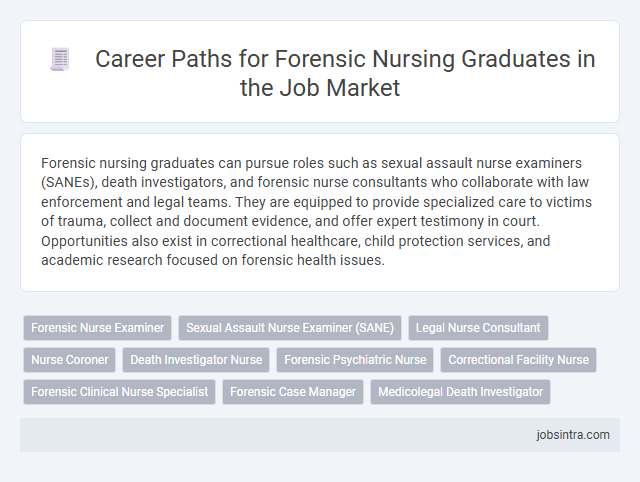 Career Paths for Forensic Nursing Graduates in the Job Market

Forensic nursing graduates can pursue roles such as sexual assault nurse examiners (SANEs), death investigators, and forensic nurse consultants who collaborate with law enforcement and legal teams. They are equipped to provide specialized care to victims of trauma, collect and document evidence, and offer expert testimony in court. Opportunities also exist in correctional healthcare, child protection services, and academic research focused on forensic health issues.

Forensic Nurse Examiner
Sexual Assault Nurse Examiner (SANE)
Legal Nurse Consultant
Nurse Coroner
Death Investigator Nurse
Forensic Psychiatric Nurse
Correctional Facility Nurse
Forensic Clinical Nurse Specialist
Forensic Case Manager
Medicolegal Death Investigator

jobsintra.com