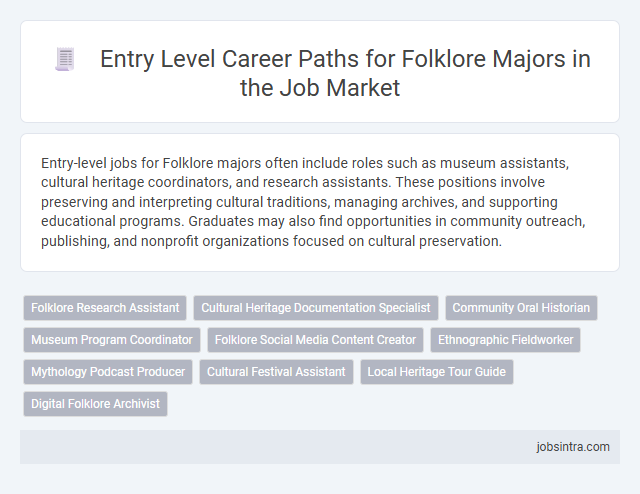 Entry Level Career Paths for Folklore Majors in the Job Market

Entry-level jobs for Folklore majors often include roles such as museum assistants, cultural heritage coordinators, and research assistants. These positions involve preserving and interpreting cultural traditions, managing archives, and supporting educational programs. Graduates may also find opportunities in community outreach, publishing, and nonprofit organizations focused on cultural preservation.

Folklore Research Assistant
Cultural Heritage Documentation Specialist
Community Oral Historian
Museum Program Coordinator
Folklore Social Media Content Creator
Ethnographic Fieldworker
Mythology Podcast Producer
Cultural Festival Assistant
Local Heritage Tour Guide
Digital Folklore Archivist

jobsintra.com