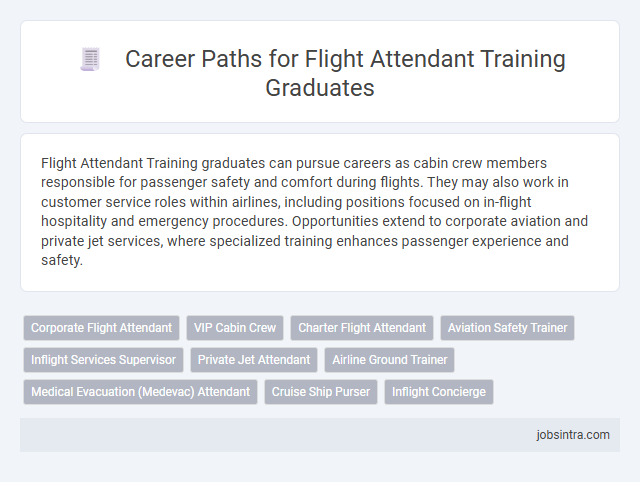 Career Paths for Flight Attendant Training Graduates

Flight Attendant Training graduates can pursue careers as cabin crew members responsible for passenger safety and comfort during flights. They may also work in customer service roles within airlines, including positions focused on in-flight hospitality and emergency procedures. Opportunities extend to corporate aviation and private jet services, where specialized training enhances passenger experience and safety.

Corporate Flight Attendant
VIP Cabin Crew
Charter Flight Attendant
Aviation Safety Trainer
Inflight Services Supervisor
Private Jet Attendant
Airline Ground Trainer
Medical Evacuation (Medevac) Attendant
Cruise Ship Purser
Inflight Concierge

jobsintra.com