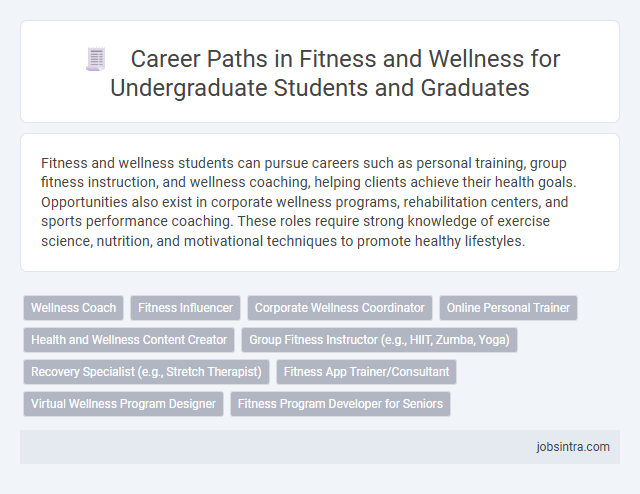 Career Paths in Fitness and Wellness for Undergraduate Students and Graduates

Fitness and wellness students can pursue careers such as personal training, group fitness instruction, and wellness coaching, helping clients achieve their health goals. Opportunities also exist in corporate wellness programs, rehabilitation centers, and sports performance coaching. These roles require strong knowledge of exercise science, nutrition, and motivational techniques to promote healthy lifestyles.

Wellness Coach
Fitness Influencer
Corporate Wellness Coordinator
Online Personal Trainer
Health and Wellness Content Creator
Group Fitness Instructor (e.g., HIIT, Zumba, Yoga)
Recovery Specialist (e.g., Stretch Therapist)
Fitness App Trainer/Consultant
Virtual Wellness Program Designer
Fitness Program Developer for Seniors

jobsintra.com