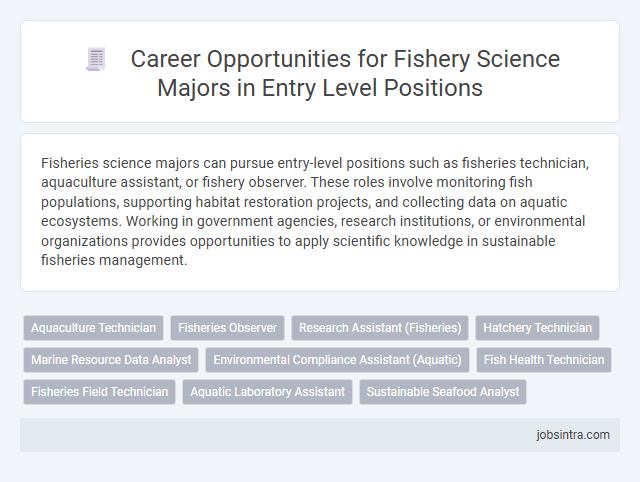 Career Opportunities for Fishery Science Majors in Entry Level Positions

Fisheries science majors can pursue entry-level positions such as fisheries technician, aquaculture assistant, or fishery observer. These roles involve monitoring fish populations, supporting habitat restoration projects, and collecting data on aquatic ecosystems. Working in government agencies, research institutions, or environmental organizations provides opportunities to apply scientific knowledge in sustainable fisheries management.

Aquaculture Technician
Fisheries Observer
Research Assistant (Fisheries)
Hatchery Technician
Marine Resource Data Analyst
Environmental Compliance Assistant (Aquatic)
Fish Health Technician
Fisheries Field Technician
Aquatic Laboratory Assistant
Sustainable Seafood Analyst

jobsintra.com