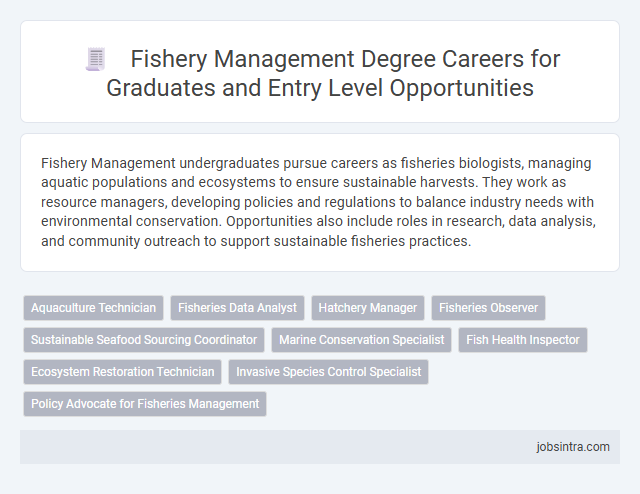 Fishery Management Degree Careers for Graduates and Entry Level Opportunities

Fishery Management undergraduates pursue careers as fisheries biologists, managing aquatic populations and ecosystems to ensure sustainable harvests. They work as resource managers, developing policies and regulations to balance industry needs with environmental conservation. Opportunities also include roles in research, data analysis, and community outreach to support sustainable fisheries practices.

Aquaculture Technician
Fisheries Data Analyst
Hatchery Manager
Fisheries Observer
Sustainable Seafood Sourcing Coordinator
Marine Conservation Specialist
Fish Health Inspector
Ecosystem Restoration Technician
Invasive Species Control Specialist
Policy Advocate for Fisheries Management

jobsintra.com