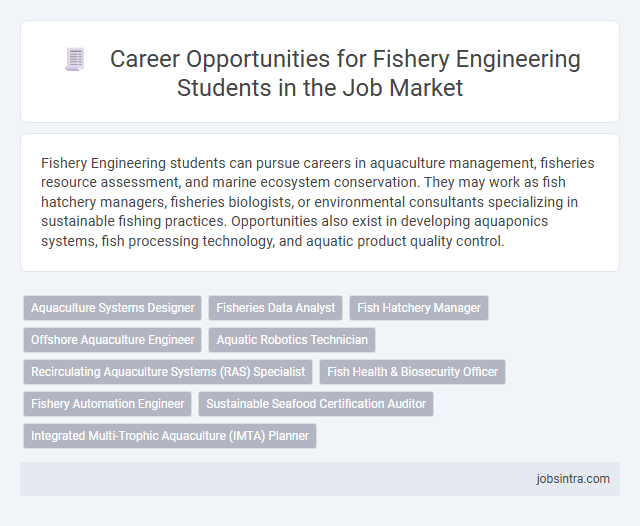 Career Opportunities for Fishery Engineering Students in the Job Market

Fishery Engineering students can pursue careers in aquaculture management, fisheries resource assessment, and marine ecosystem conservation. They may work as fish hatchery managers, fisheries biologists, or environmental consultants specializing in sustainable fishing practices. Opportunities also exist in developing aquaponics systems, fish processing technology, and aquatic product quality control.

Aquaculture Systems Designer
Fisheries Data Analyst
Fish Hatchery Manager
Offshore Aquaculture Engineer
Aquatic Robotics Technician
Recirculating Aquaculture Systems (RAS) Specialist
Fish Health & Biosecurity Officer
Fishery Automation Engineer
Sustainable Seafood Certification Auditor
Integrated Multi-Trophic Aquaculture (IMTA) Planner

jobsintra.com