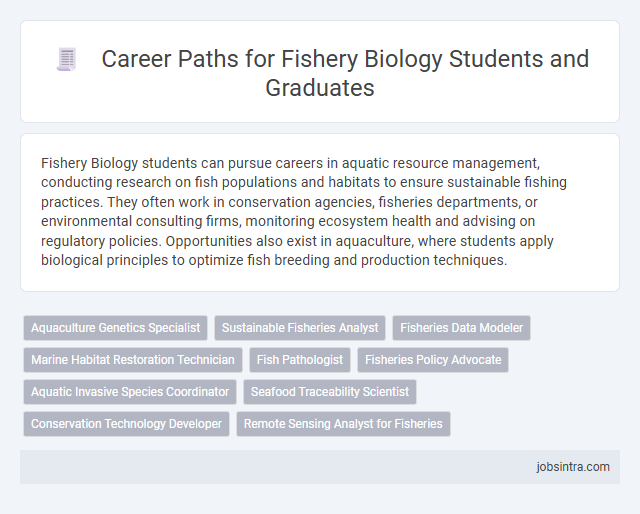 Career Paths for Fishery Biology Students and Graduates

Fishery Biology students can pursue careers in aquatic resource management, conducting research on fish populations and habitats to ensure sustainable fishing practices. They often work in conservation agencies, fisheries departments, or environmental consulting firms, monitoring ecosystem health and advising on regulatory policies. Opportunities also exist in aquaculture, where students apply biological principles to optimize fish breeding and production techniques.

Aquaculture Genetics Specialist
Sustainable Fisheries Analyst
Fisheries Data Modeler
Marine Habitat Restoration Technician
Fish Pathologist
Fisheries Policy Advocate
Aquatic Invasive Species Coordinator
Seafood Traceability Scientist
Conservation Technology Developer
Remote Sensing Analyst for Fisheries

jobsintra.com