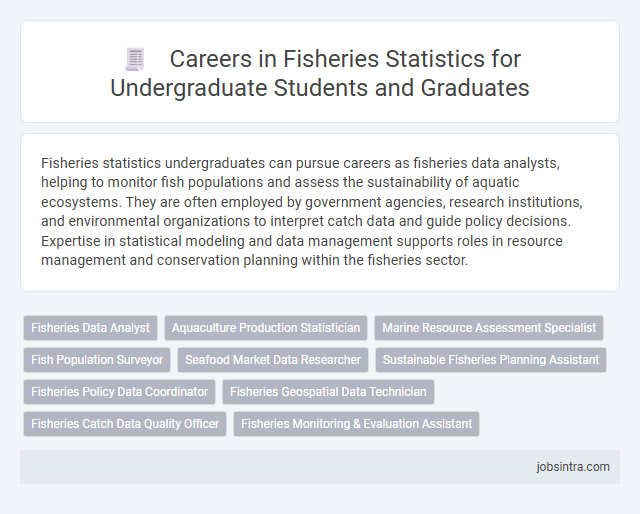 Careers in Fisheries Statistics for Undergraduate Students and Graduates

Fisheries statistics undergraduates can pursue careers as fisheries data analysts, helping to monitor fish populations and assess the sustainability of aquatic ecosystems. They are often employed by government agencies, research institutions, and environmental organizations to interpret catch data and guide policy decisions. Expertise in statistical modeling and data management supports roles in resource management and conservation planning within the fisheries sector.

Fisheries Data Analyst
Aquaculture Production Statistician
Marine Resource Assessment Specialist
Fish Population Surveyor
Seafood Market Data Researcher
Sustainable Fisheries Planning Assistant
Fisheries Policy Data Coordinator
Fisheries Geospatial Data Technician
Fisheries Catch Data Quality Officer
Fisheries Monitoring & Evaluation Assistant

jobsintra.com