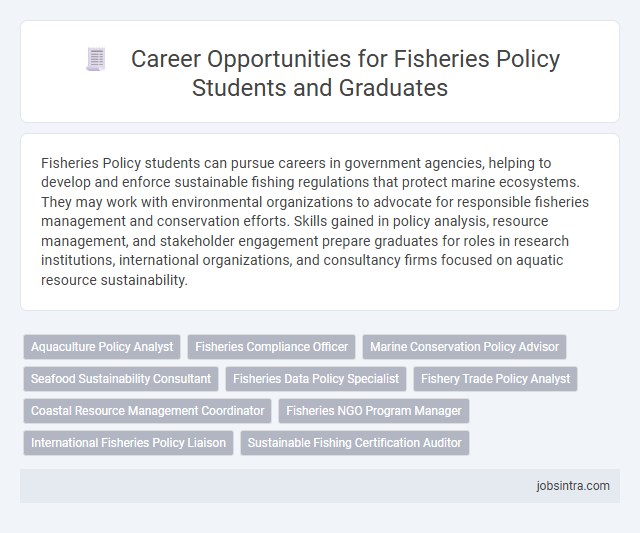 Career Opportunities for Fisheries Policy Students and Graduates

Fisheries Policy students can pursue careers in government agencies, helping to develop and enforce sustainable fishing regulations that protect marine ecosystems. They may work with environmental organizations to advocate for responsible fisheries management and conservation efforts. Skills gained in policy analysis, resource management, and stakeholder engagement prepare graduates for roles in research institutions, international organizations, and consultancy firms focused on aquatic resource sustainability.

Aquaculture Policy Analyst
Fisheries Compliance Officer
Marine Conservation Policy Advisor
Seafood Sustainability Consultant
Fisheries Data Policy Specialist
Fishery Trade Policy Analyst
Coastal Resource Management Coordinator
Fisheries NGO Program Manager
International Fisheries Policy Liaison
Sustainable Fishing Certification Auditor

jobsintra.com