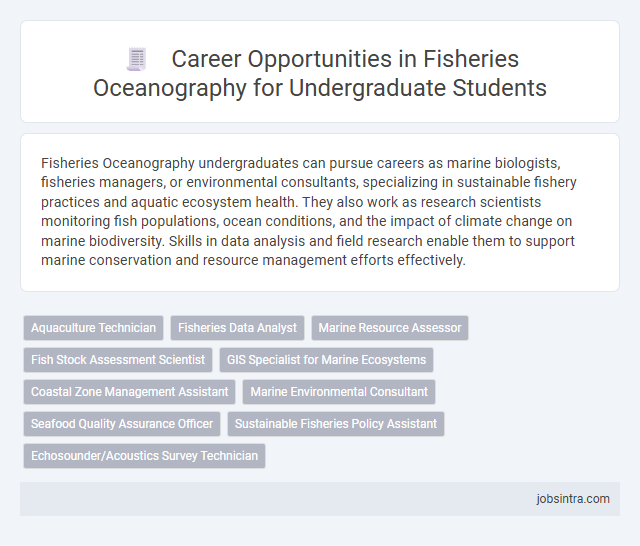 Career Opportunities in Fisheries Oceanography for Undergraduate Students

Fisheries Oceanography undergraduates can pursue careers as marine biologists, fisheries managers, or environmental consultants, specializing in sustainable fishery practices and aquatic ecosystem health. They also work as research scientists monitoring fish populations, ocean conditions, and the impact of climate change on marine biodiversity. Skills in data analysis and field research enable them to support marine conservation and resource management efforts effectively.

Aquaculture Technician
Fisheries Data Analyst
Marine Resource Assessor
Fish Stock Assessment Scientist
GIS Specialist for Marine Ecosystems
Coastal Zone Management Assistant
Marine Environmental Consultant
Seafood Quality Assurance Officer
Sustainable Fisheries Policy Assistant
Echosounder/Acoustics Survey Technician

jobsintra.com