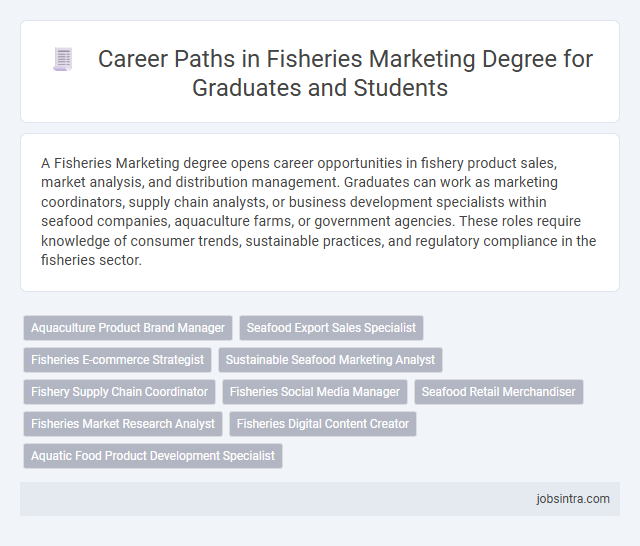 Career Paths in Fisheries Marketing Degree for Graduates and Students

A Fisheries Marketing degree opens career opportunities in fishery product sales, market analysis, and distribution management. Graduates can work as marketing coordinators, supply chain analysts, or business development specialists within seafood companies, aquaculture farms, or government agencies. These roles require knowledge of consumer trends, sustainable practices, and regulatory compliance in the fisheries sector.

Aquaculture Product Brand Manager
Seafood Export Sales Specialist
Fisheries E-commerce Strategist
Sustainable Seafood Marketing Analyst
Fishery Supply Chain Coordinator
Fisheries Social Media Manager
Seafood Retail Merchandiser
Fisheries Market Research Analyst
Fisheries Digital Content Creator
Aquatic Food Product Development Specialist

jobsintra.com