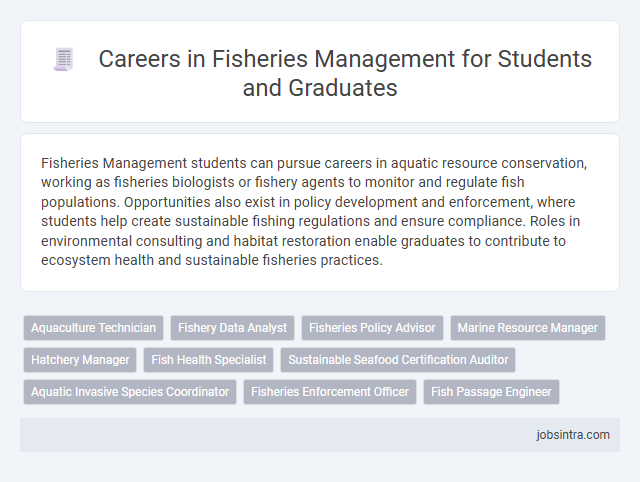 Careers in Fisheries Management for Students and Graduates

Fisheries Management students can pursue careers in aquatic resource conservation, working as fisheries biologists or fishery agents to monitor and regulate fish populations. Opportunities also exist in policy development and enforcement, where students help create sustainable fishing regulations and ensure compliance. Roles in environmental consulting and habitat restoration enable graduates to contribute to ecosystem health and sustainable fisheries practices.

Aquaculture Technician
Fishery Data Analyst
Fisheries Policy Advisor
Marine Resource Manager
Hatchery Manager
Fish Health Specialist
Sustainable Seafood Certification Auditor
Aquatic Invasive Species Coordinator
Fisheries Enforcement Officer
Fish Passage Engineer

jobsintra.com