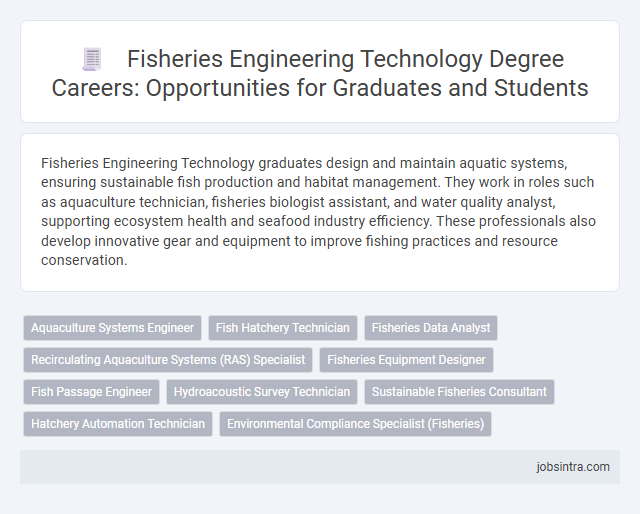 Fisheries Engineering Technology Degree Careers: Opportunities for Graduates and Students

Fisheries Engineering Technology graduates design and maintain aquatic systems, ensuring sustainable fish production and habitat management. They work in roles such as aquaculture technician, fisheries biologist assistant, and water quality analyst, supporting ecosystem health and seafood industry efficiency. These professionals also develop innovative gear and equipment to improve fishing practices and resource conservation.

Aquaculture Systems Engineer
Fish Hatchery Technician
Fisheries Data Analyst
Recirculating Aquaculture Systems (RAS) Specialist
Fisheries Equipment Designer
Fish Passage Engineer
Hydroacoustic Survey Technician
Sustainable Fisheries Consultant
Hatchery Automation Technician
Environmental Compliance Specialist (Fisheries)

jobsintra.com