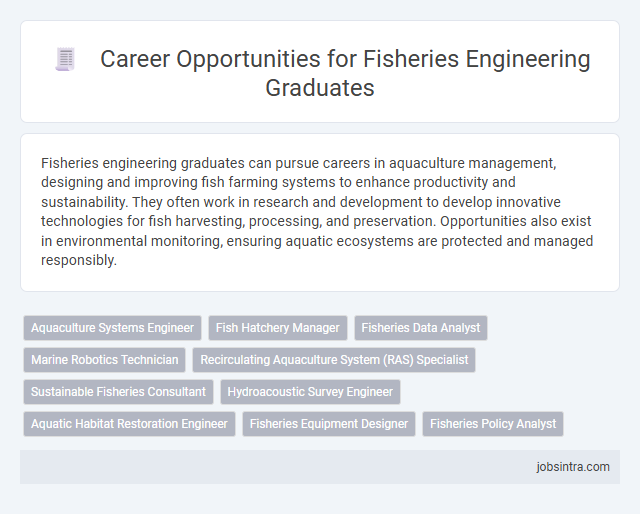 Career Opportunities for Fisheries Engineering Graduates

Fisheries engineering graduates can pursue careers in aquaculture management, designing and improving fish farming systems to enhance productivity and sustainability. They often work in research and development to develop innovative technologies for fish harvesting, processing, and preservation. Opportunities also exist in environmental monitoring, ensuring aquatic ecosystems are protected and managed responsibly.

Aquaculture Systems Engineer
Fish Hatchery Manager
Fisheries Data Analyst
Marine Robotics Technician
Recirculating Aquaculture System (RAS) Specialist
Sustainable Fisheries Consultant
Hydroacoustic Survey Engineer
Aquatic Habitat Restoration Engineer
Fisheries Equipment Designer
Fisheries Policy Analyst

jobsintra.com