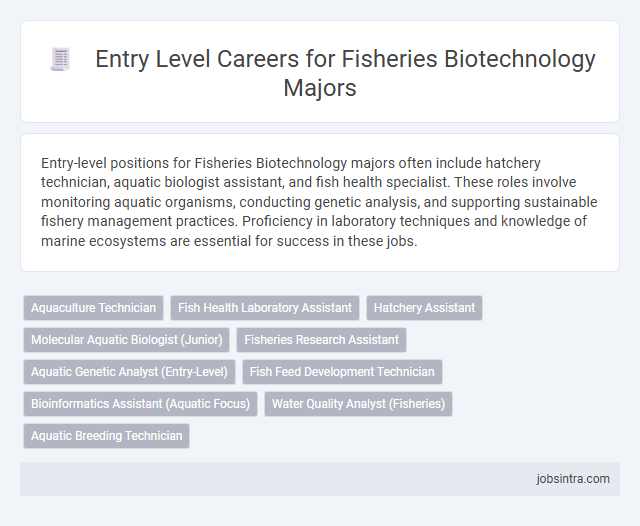 Entry Level Careers for Fisheries Biotechnology Majors

Entry-level positions for Fisheries Biotechnology majors often include hatchery technician, aquatic biologist assistant, and fish health specialist. These roles involve monitoring aquatic organisms, conducting genetic analysis, and supporting sustainable fishery management practices. Proficiency in laboratory techniques and knowledge of marine ecosystems are essential for success in these jobs.

Aquaculture Technician
Fish Health Laboratory Assistant
Hatchery Assistant
Molecular Aquatic Biologist (Junior)
Fisheries Research Assistant
Aquatic Genetic Analyst (Entry-Level)
Fish Feed Development Technician
Bioinformatics Assistant (Aquatic Focus)
Water Quality Analyst (Fisheries)
Aquatic Breeding Technician

jobsintra.com