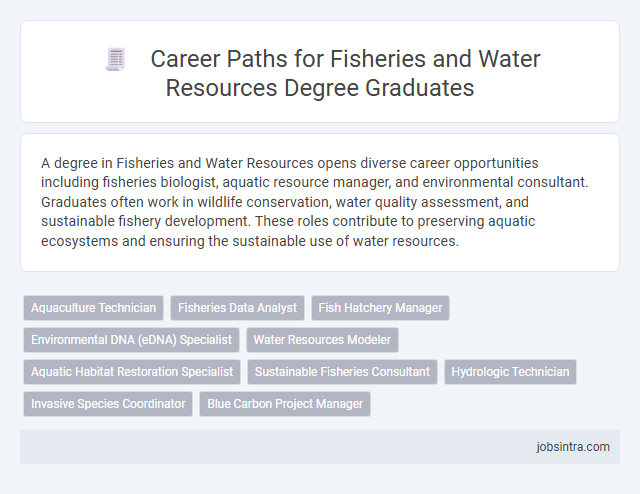 Career Paths for Fisheries and Water Resources Degree Graduates

A degree in Fisheries and Water Resources opens diverse career opportunities including fisheries biologist, aquatic resource manager, and environmental consultant. Graduates often work in wildlife conservation, water quality assessment, and sustainable fishery development. These roles contribute to preserving aquatic ecosystems and ensuring the sustainable use of water resources.

Aquaculture Technician
Fisheries Data Analyst
Fish Hatchery Manager
Environmental DNA (eDNA) Specialist
Water Resources Modeler
Aquatic Habitat Restoration Specialist
Sustainable Fisheries Consultant
Hydrologic Technician
Invasive Species Coordinator
Blue Carbon Project Manager

jobsintra.com