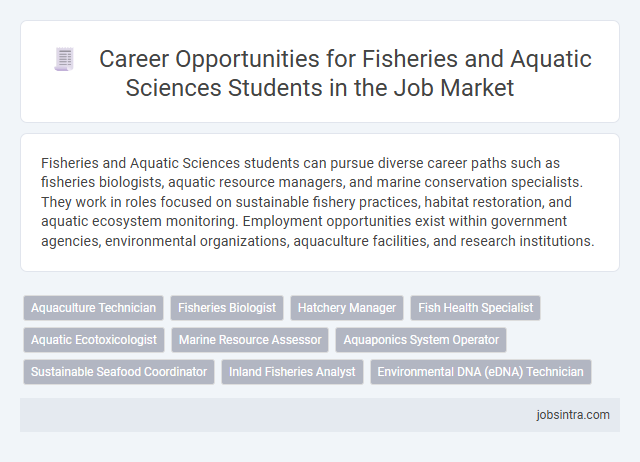 Career Opportunities for Fisheries and Aquatic Sciences Students in the Job Market

Fisheries and Aquatic Sciences students can pursue diverse career paths such as fisheries biologists, aquatic resource managers, and marine conservation specialists. They work in roles focused on sustainable fishery practices, habitat restoration, and aquatic ecosystem monitoring. Employment opportunities exist within government agencies, environmental organizations, aquaculture facilities, and research institutions.

Aquaculture Technician
Fisheries Biologist
Hatchery Manager
Fish Health Specialist
Aquatic Ecotoxicologist
Marine Resource Assessor
Aquaponics System Operator
Sustainable Seafood Coordinator
Inland Fisheries Analyst
Environmental DNA (eDNA) Technician

jobsintra.com