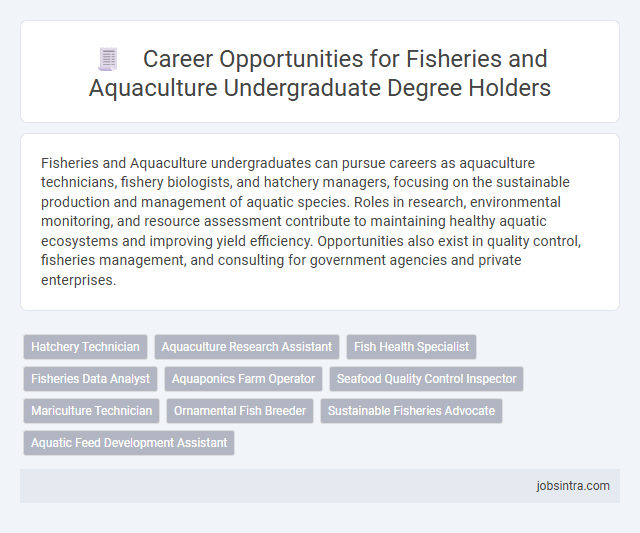 Career Opportunities for Fisheries and Aquaculture Undergraduate Degree Holders

Fisheries and Aquaculture undergraduates can pursue careers as aquaculture technicians, fishery biologists, and hatchery managers, focusing on the sustainable production and management of aquatic species. Roles in research, environmental monitoring, and resource assessment contribute to maintaining healthy aquatic ecosystems and improving yield efficiency. Opportunities also exist in quality control, fisheries management, and consulting for government agencies and private enterprises.

Hatchery Technician
Aquaculture Research Assistant
Fish Health Specialist
Fisheries Data Analyst
Aquaponics Farm Operator
Seafood Quality Control Inspector
Mariculture Technician
Ornamental Fish Breeder
Sustainable Fisheries Advocate
Aquatic Feed Development Assistant

jobsintra.com