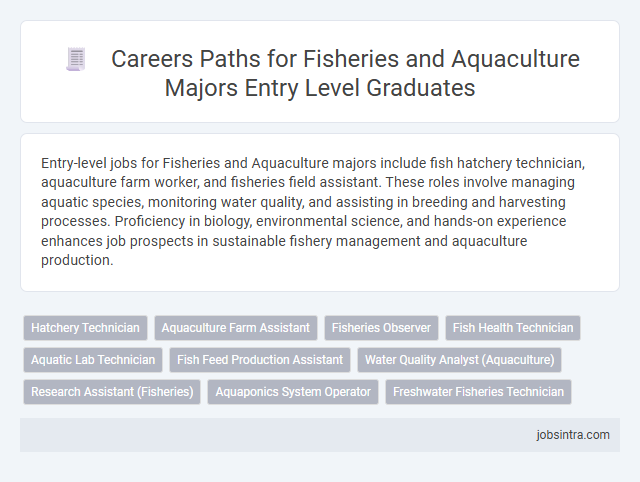 Careers Paths for Fisheries and Aquaculture Majors Entry Level Graduates

Entry-level jobs for Fisheries and Aquaculture majors include fish hatchery technician, aquaculture farm worker, and fisheries field assistant. These roles involve managing aquatic species, monitoring water quality, and assisting in breeding and harvesting processes. Proficiency in biology, environmental science, and hands-on experience enhances job prospects in sustainable fishery management and aquaculture production.

Hatchery Technician
Aquaculture Farm Assistant
Fisheries Observer
Fish Health Technician
Aquatic Lab Technician
Fish Feed Production Assistant
Water Quality Analyst (Aquaculture)
Research Assistant (Fisheries)
Aquaponics System Operator
Freshwater Fisheries Technician

jobsintra.com