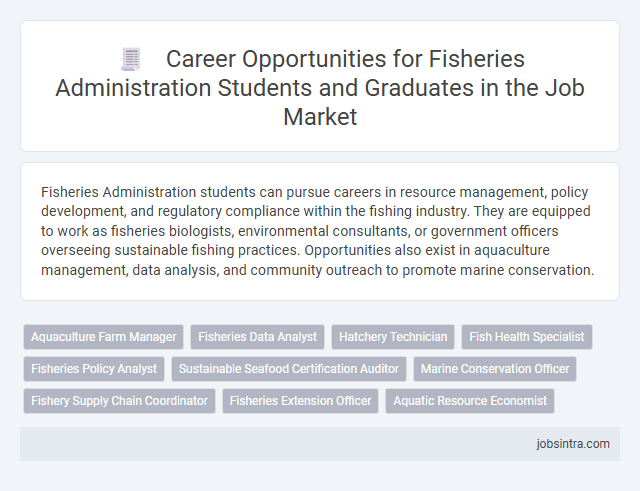 Career Opportunities for Fisheries Administration Students and Graduates in the Job Market

Fisheries Administration students can pursue careers in resource management, policy development, and regulatory compliance within the fishing industry. They are equipped to work as fisheries biologists, environmental consultants, or government officers overseeing sustainable fishing practices. Opportunities also exist in aquaculture management, data analysis, and community outreach to promote marine conservation.

Aquaculture Farm Manager
Fisheries Data Analyst
Hatchery Technician
Fish Health Specialist
Fisheries Policy Analyst
Sustainable Seafood Certification Auditor
Marine Conservation Officer
Fishery Supply Chain Coordinator
Fisheries Extension Officer
Aquatic Resource Economist

jobsintra.com