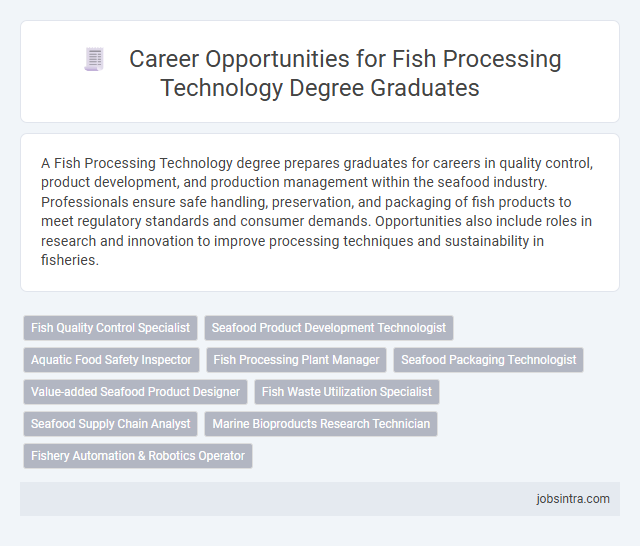 Career Opportunities for Fish Processing Technology Degree Graduates

A Fish Processing Technology degree prepares graduates for careers in quality control, product development, and production management within the seafood industry. Professionals ensure safe handling, preservation, and packaging of fish products to meet regulatory standards and consumer demands. Opportunities also include roles in research and innovation to improve processing techniques and sustainability in fisheries.

Fish Quality Control Specialist
Seafood Product Development Technologist
Aquatic Food Safety Inspector
Fish Processing Plant Manager
Seafood Packaging Technologist
Value-added Seafood Product Designer
Fish Waste Utilization Specialist
Seafood Supply Chain Analyst
Marine Bioproducts Research Technician
Fishery Automation & Robotics Operator

jobsintra.com