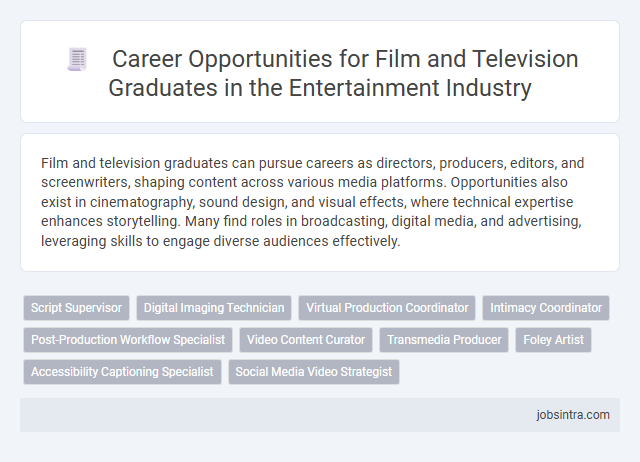 Career Opportunities for Film and Television Graduates in the Entertainment Industry

Film and television graduates can pursue careers as directors, producers, editors, and screenwriters, shaping content across various media platforms. Opportunities also exist in cinematography, sound design, and visual effects, where technical expertise enhances storytelling. Many find roles in broadcasting, digital media, and advertising, leveraging skills to engage diverse audiences effectively.

Script Supervisor
Digital Imaging Technician
Virtual Production Coordinator
Intimacy Coordinator
Post-Production Workflow Specialist
Video Content Curator
Transmedia Producer
Foley Artist
Accessibility Captioning Specialist
Social Media Video Strategist

jobsintra.com