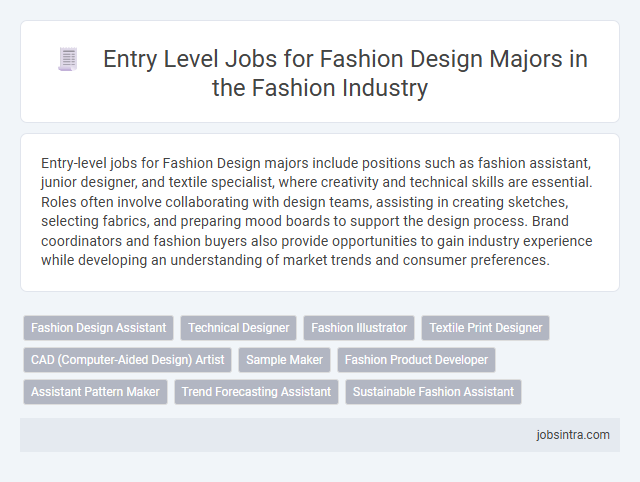 Entry Level Jobs for Fashion Design Majors in the Fashion Industry

Entry-level jobs for Fashion Design majors include positions such as fashion assistant, junior designer, and textile specialist, where creativity and technical skills are essential. Roles often involve collaborating with design teams, assisting in creating sketches, selecting fabrics, and preparing mood boards to support the design process. Brand coordinators and fashion buyers also provide opportunities to gain industry experience while developing an understanding of market trends and consumer preferences.

Fashion Design Assistant
Technical Designer
Fashion Illustrator
Textile Print Designer
CAD (Computer-Aided Design) Artist
Sample Maker
Fashion Product Developer
Assistant Pattern Maker
Trend Forecasting Assistant
Sustainable Fashion Assistant

jobsintra.com