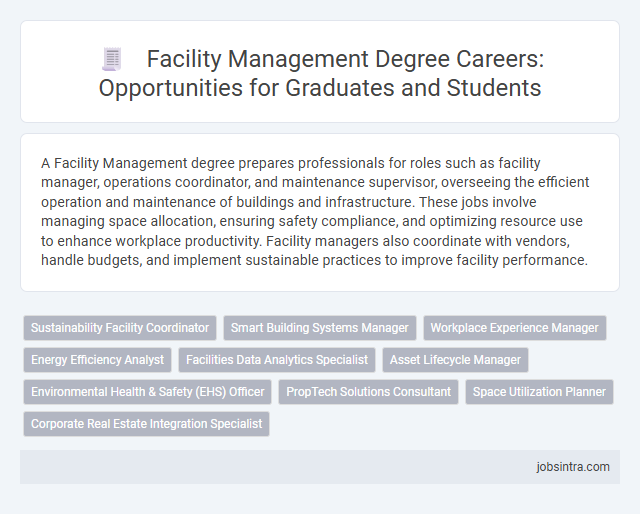 Facility Management Degree Careers: Opportunities for Graduates and Students

A Facility Management degree prepares professionals for roles such as facility manager, operations coordinator, and maintenance supervisor, overseeing the efficient operation and maintenance of buildings and infrastructure. These jobs involve managing space allocation, ensuring safety compliance, and optimizing resource use to enhance workplace productivity. Facility managers also coordinate with vendors, handle budgets, and implement sustainable practices to improve facility performance.

Sustainability Facility Coordinator
Smart Building Systems Manager
Workplace Experience Manager
Energy Efficiency Analyst
Facilities Data Analytics Specialist
Asset Lifecycle Manager
Environmental Health & Safety (EHS) Officer
PropTech Solutions Consultant
Space Utilization Planner
Corporate Real Estate Integration Specialist

jobsintra.com