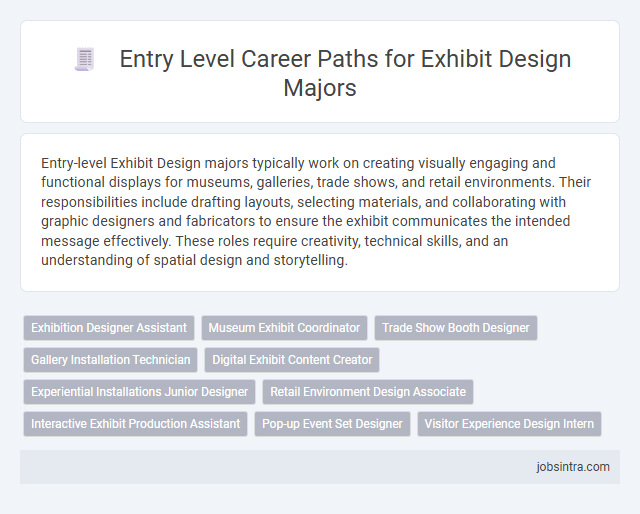 Entry Level Career Paths for Exhibit Design Majors

Entry-level Exhibit Design majors typically work on creating visually engaging and functional displays for museums, galleries, trade shows, and retail environments. Their responsibilities include drafting layouts, selecting materials, and collaborating with graphic designers and fabricators to ensure the exhibit communicates the intended message effectively. These roles require creativity, technical skills, and an understanding of spatial design and storytelling.

Exhibition Designer Assistant
Museum Exhibit Coordinator
Trade Show Booth Designer
Gallery Installation Technician
Digital Exhibit Content Creator
Experiential Installations Junior Designer
Retail Environment Design Associate
Interactive Exhibit Production Assistant
Pop-up Event Set Designer
Visitor Experience Design Intern

jobsintra.com