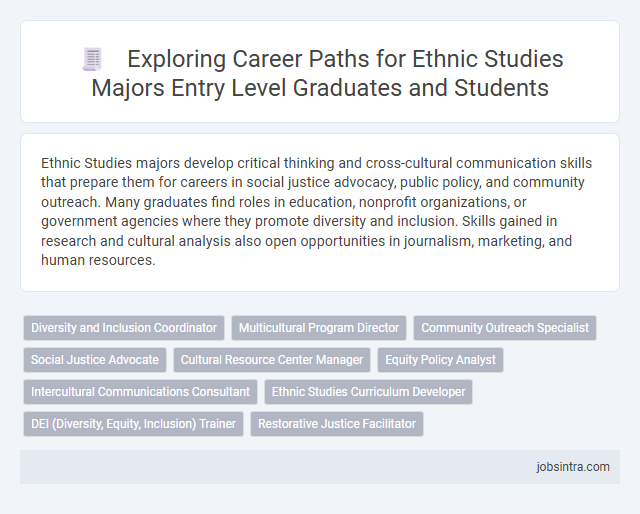 Exploring Career Paths for Ethnic Studies Majors Entry Level Graduates and Students

Ethnic Studies majors develop critical thinking and cross-cultural communication skills that prepare them for careers in social justice advocacy, public policy, and community outreach. Many graduates find roles in education, nonprofit organizations, or government agencies where they promote diversity and inclusion. Skills gained in research and cultural analysis also open opportunities in journalism, marketing, and human resources.

Diversity and Inclusion Coordinator
Multicultural Program Director
Community Outreach Specialist
Social Justice Advocate
Cultural Resource Center Manager
Equity Policy Analyst
Intercultural Communications Consultant
Ethnic Studies Curriculum Developer
DEI (Diversity, Equity, Inclusion) Trainer
Restorative Justice Facilitator

jobsintra.com