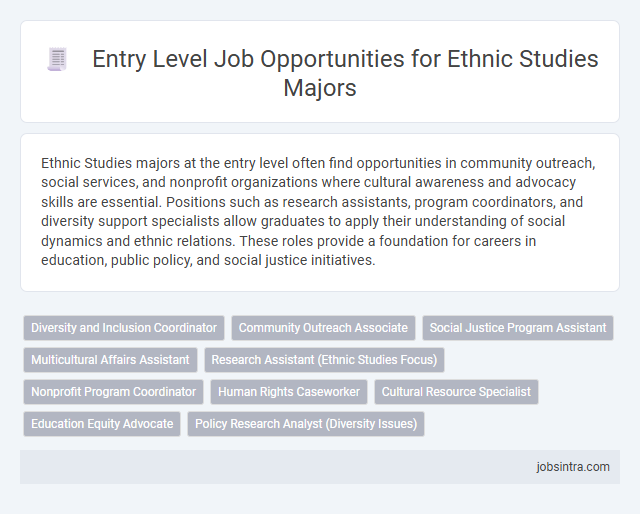 Entry Level Job Opportunities for Ethnic Studies Majors

Ethnic Studies majors at the entry level often find opportunities in community outreach, social services, and nonprofit organizations where cultural awareness and advocacy skills are essential. Positions such as research assistants, program coordinators, and diversity support specialists allow graduates to apply their understanding of social dynamics and ethnic relations. These roles provide a foundation for careers in education, public policy, and social justice initiatives.

Diversity and Inclusion Coordinator
Community Outreach Associate
Social Justice Program Assistant
Multicultural Affairs Assistant
Research Assistant (Ethnic Studies Focus)
Nonprofit Program Coordinator
Human Rights Caseworker
Cultural Resource Specialist
Education Equity Advocate
Policy Research Analyst (Diversity Issues)

jobsintra.com