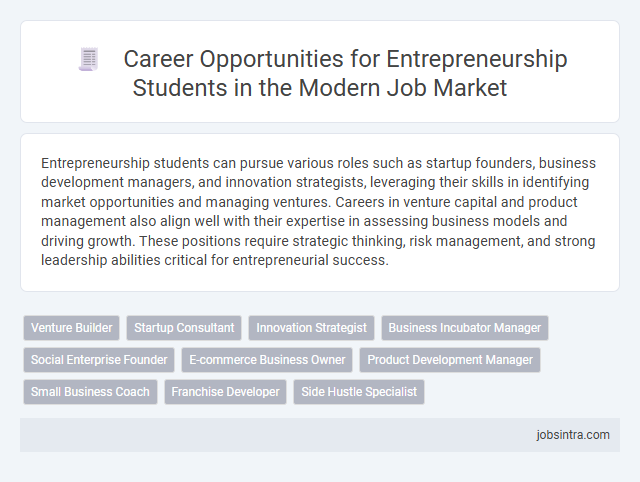 Career Opportunities for Entrepreneurship Students in the Modern Job Market

Entrepreneurship students can pursue various roles such as startup founders, business development managers, and innovation strategists, leveraging their skills in identifying market opportunities and managing ventures. Careers in venture capital and product management also align well with their expertise in assessing business models and driving growth. These positions require strategic thinking, risk management, and strong leadership abilities critical for entrepreneurial success.

Venture Builder
Startup Consultant
Innovation Strategist
Business Incubator Manager
Social Enterprise Founder
E-commerce Business Owner
Product Development Manager
Small Business Coach
Franchise Developer
Side Hustle Specialist

jobsintra.com