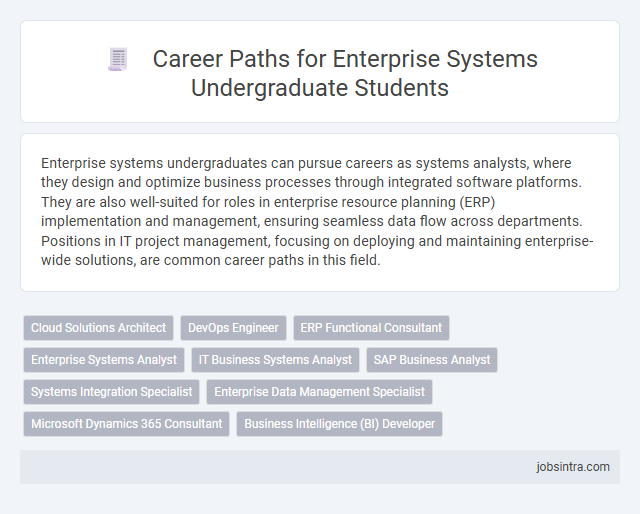 Career Paths for Enterprise Systems Undergraduate Students

Enterprise systems undergraduates can pursue careers as systems analysts, where they design and optimize business processes through integrated software platforms. They are also well-suited for roles in enterprise resource planning (ERP) implementation and management, ensuring seamless data flow across departments. Positions in IT project management, focusing on deploying and maintaining enterprise-wide solutions, are common career paths in this field.

Cloud Solutions Architect
DevOps Engineer
ERP Functional Consultant
Enterprise Systems Analyst
IT Business Systems Analyst
SAP Business Analyst
Systems Integration Specialist
Enterprise Data Management Specialist
Microsoft Dynamics 365 Consultant
Business Intelligence (BI) Developer

jobsintra.com