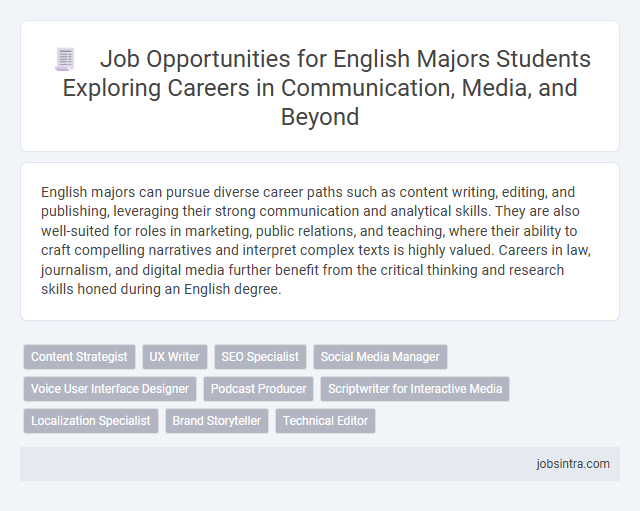 Job Opportunities for English Majors Students Exploring Careers in Communication, Media, and Beyond

English majors can pursue diverse career paths such as content writing, editing, and publishing, leveraging their strong communication and analytical skills. They are also well-suited for roles in marketing, public relations, and teaching, where their ability to craft compelling narratives and interpret complex texts is highly valued. Careers in law, journalism, and digital media further benefit from the critical thinking and research skills honed during an English degree.

Content Strategist
UX Writer
SEO Specialist
Social Media Manager
Voice User Interface Designer
Podcast Producer
Scriptwriter for Interactive Media
Localization Specialist
Brand Storyteller
Technical Editor

jobsintra.com