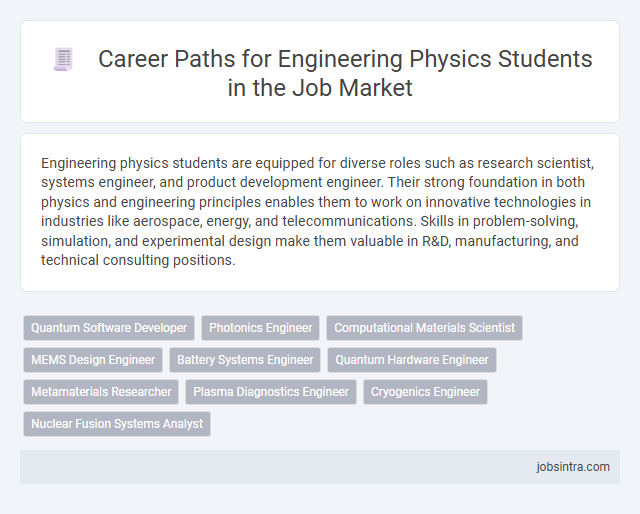 Career Paths for Engineering Physics Students in the Job Market

Engineering physics students are equipped for diverse roles such as research scientist, systems engineer, and product development engineer. Their strong foundation in both physics and engineering principles enables them to work on innovative technologies in industries like aerospace, energy, and telecommunications. Skills in problem-solving, simulation, and experimental design make them valuable in R&D, manufacturing, and technical consulting positions.

Quantum Software Developer
Photonics Engineer
Computational Materials Scientist
MEMS Design Engineer
Battery Systems Engineer
Quantum Hardware Engineer
Metamaterials Researcher
Plasma Diagnostics Engineer
Cryogenics Engineer
Nuclear Fusion Systems Analyst

jobsintra.com