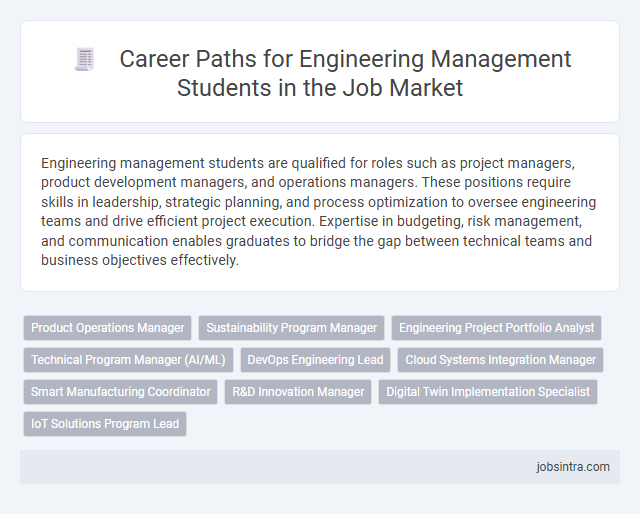 Career Paths for Engineering Management Students in the Job Market

Engineering management students are qualified for roles such as project managers, product development managers, and operations managers. These positions require skills in leadership, strategic planning, and process optimization to oversee engineering teams and drive efficient project execution. Expertise in budgeting, risk management, and communication enables graduates to bridge the gap between technical teams and business objectives effectively.

Product Operations Manager
Sustainability Program Manager
Engineering Project Portfolio Analyst
Technical Program Manager (AI/ML)
DevOps Engineering Lead
Cloud Systems Integration Manager
Smart Manufacturing Coordinator
R&D Innovation Manager
Digital Twin Implementation Specialist
IoT Solutions Program Lead

jobsintra.com