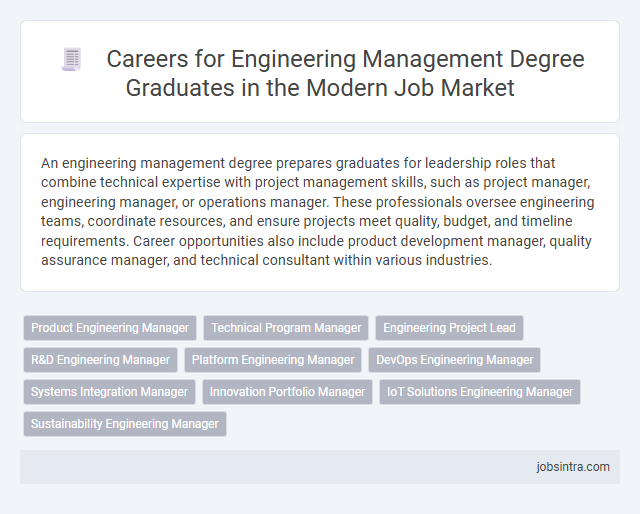 Careers for Engineering Management Degree Graduates in the Modern Job Market

An engineering management degree prepares graduates for leadership roles that combine technical expertise with project management skills, such as project manager, engineering manager, or operations manager. These professionals oversee engineering teams, coordinate resources, and ensure projects meet quality, budget, and timeline requirements. Career opportunities also include product development manager, quality assurance manager, and technical consultant within various industries.

Product Engineering Manager
Technical Program Manager
Engineering Project Lead
R&D Engineering Manager
Platform Engineering Manager
DevOps Engineering Manager
Systems Integration Manager
Innovation Portfolio Manager
IoT Solutions Engineering Manager
Sustainability Engineering Manager

jobsintra.com